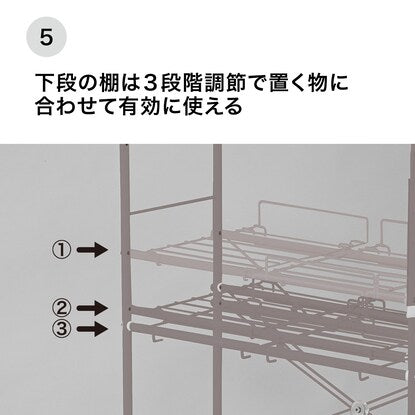 5

下段の棚は３段階調節で置く物に合わせて有効に使える

①

②

③