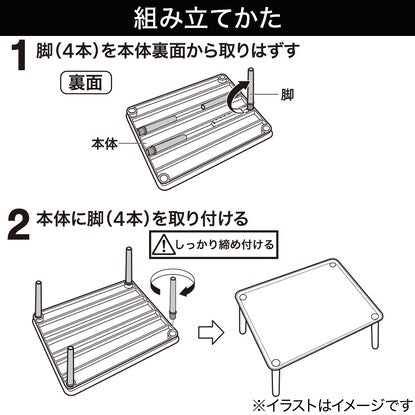 組み立てかた

1 脚（4本）を本体裏面から取りはずす

裏面

脚

本体

2 本体に脚（4本）を取り付ける

しっかり締め付ける

※イラストはイメージです