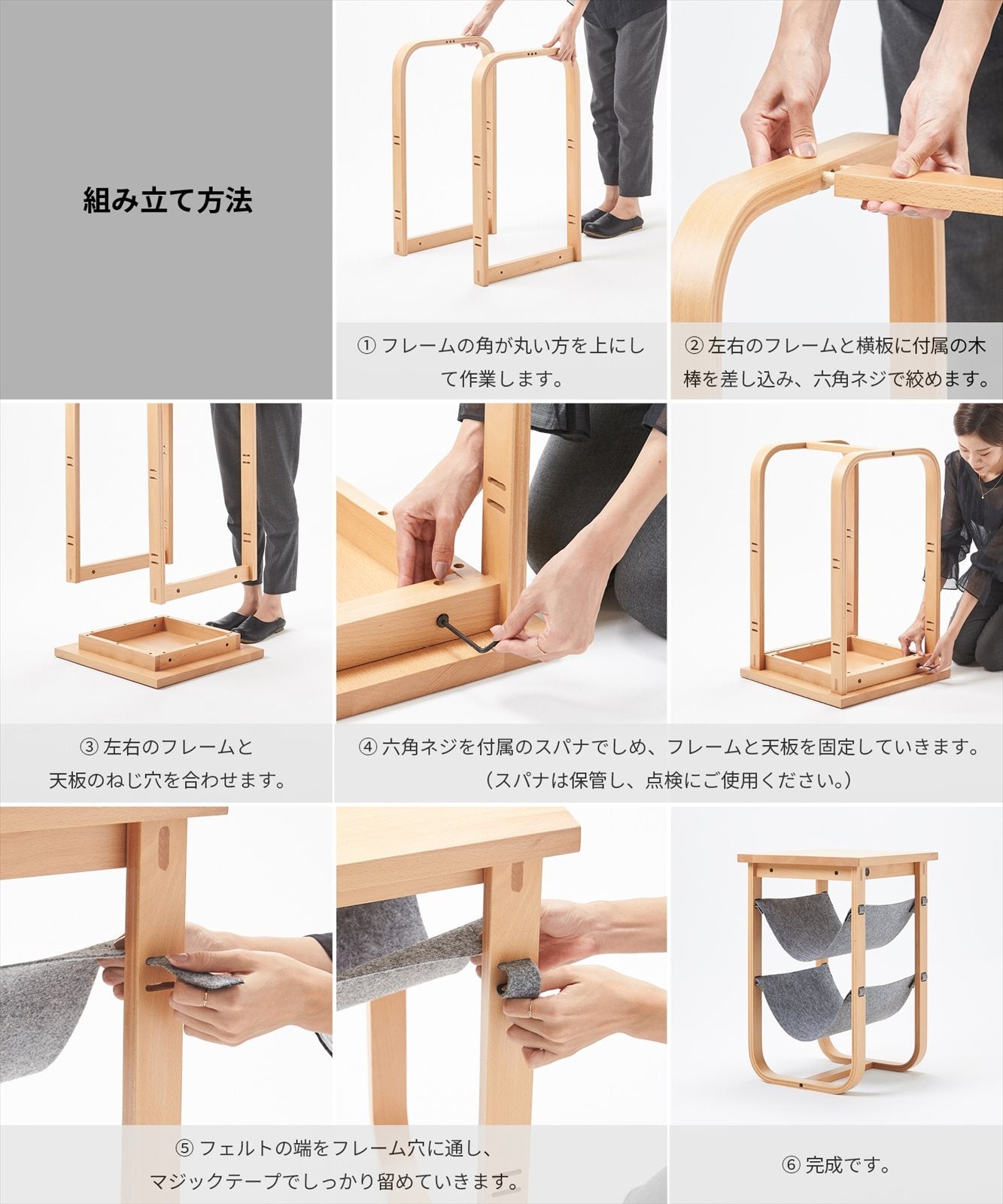 組み立て方法

① フレームの角が丸い方を上にして作業します。

② 左右のフレームと横板に付属の木棒を差し込み、六角ネジで絞めます。

③ 左右のフレームと天板のねじ穴を合わせます。

④ 六角ネジを付属のスパナでしめ、フレームと天板を固定していきます。（スパナは保管し、点検にご使用ください。）

⑤ フェルトの端をフレーム穴に通し、マジックテープでしっかり留めていきます。

⑥ 完成です。