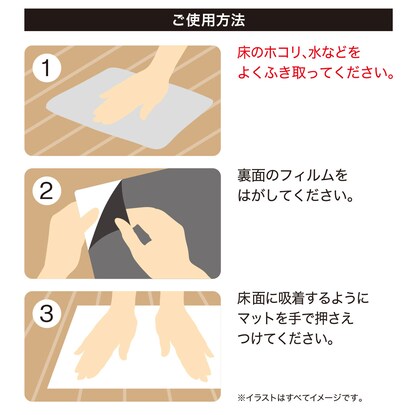 ご使用方法

1

床のホコリ、水などをよくふき取ってください。

2

裏面のフィルムをはがしてください。

3

床面に吸着するようにマットを手で押さえつけてください。

※イラストはすべてイメージです。