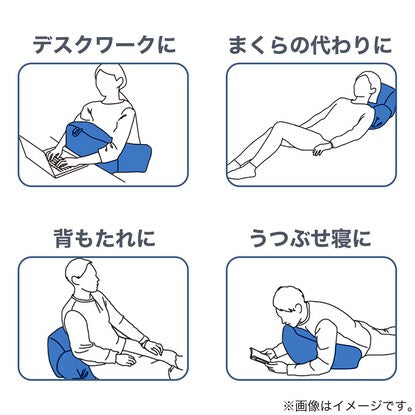 デスクワークに

まくらの代わりに

背もたれに

うつぶせ寝に

※画像はイメージです。