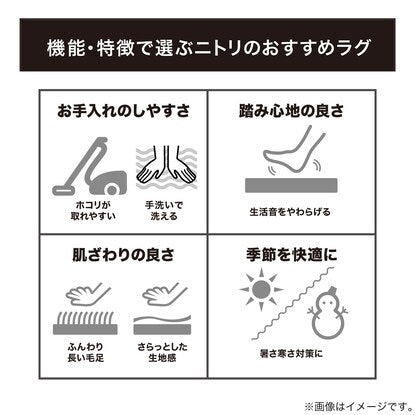 機能・特徴で選ぶニトリのおすすめラグ

お手入れのしやすさ

ホコリが取れやすい

手洗いで洗える

踏み心地の良さ

生活音をやわらげる

肌ざわりの良さ

ふんわり長い毛足

さらっとした生地感

季節を快適に

暑さ寒さ対策に

※画像はイメージです。