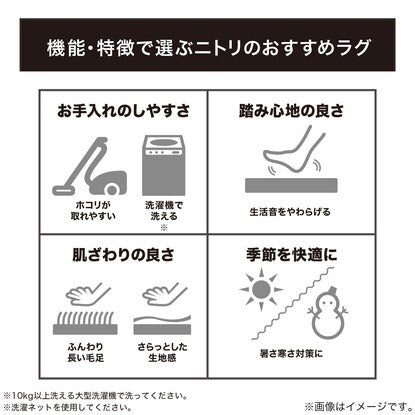 機能・特徴で選ぶニトリのおすすめラグ

お手入れのしやすさ

ホコリが取れやすい

洗濯機で洗える
※

踏み心地の良さ

生活音をやわらげる

肌ざわりの良さ

ふんわり長い毛足

さらっとした生地感

季節を快適に

暑さ寒さ対策に

※10kg以上洗える大型洗濯機で洗ってください。
※洗濯ネットを使用してください。

※画像はイメージです。