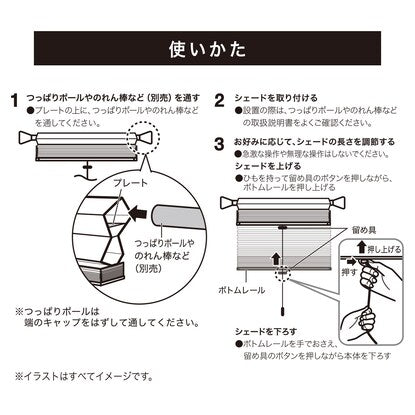 使いかた

1 つっぱりポールやのれん棒など（別売）を通す
●プレートの上に、つっぱりポールやのれん棒などを通してください。

プレート

つっぱりポールやのれん棒など（別売）

※つっぱりポールは端のキャップをはずして通してください。

2 シェードを取り付ける
●設置の際は、つっぱりポールやのれん棒などの取扱説明書をよくご確認ください。

3 お好みに応じて、シェードの長さを調節する
●急激な操作や無理な操作はしないでください。

シェードを上げる
●ひもを持って留め具のボタンを押しながら、ボトムレールを押し上げる

留め具

押し上げる

押す

ボトムレール

シェードを下ろす
●ボトムレールを手でおさえ、留め具のボタンを押しながら本体を下ろす

※イラストはすべてイメージです。