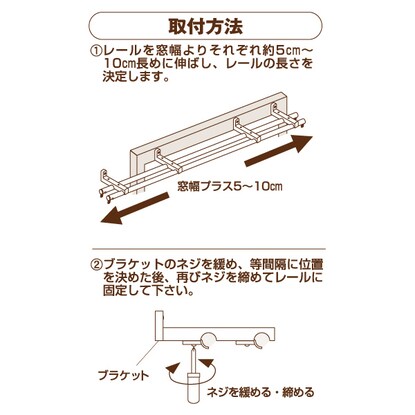 取付方法

①レールを窓幅よりそれぞれ約5㎝～10㎝長めに伸ばし、レールの長さを決定します。

窓幅プラス5～10㎝

②ブラケットのネジを緩め、等間隔に位置を決めた後、再びネジを締めてレールに固定して下さい。

ブラケット

ネジを緩める・締める