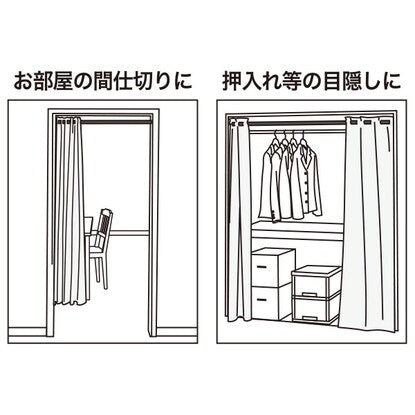 お部屋の間仕切りに

押入れ等の目隠しに