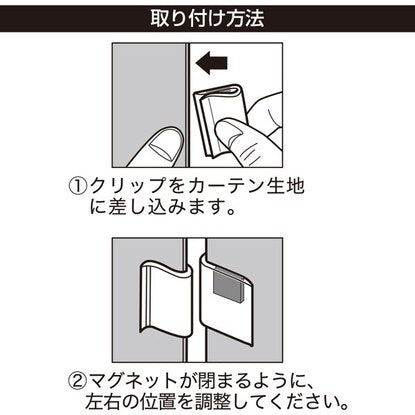 取り付け方法

①クリップをカーテン生地に差し込みます。

②マグネットが閉まるように、左右の位置を調整してください。