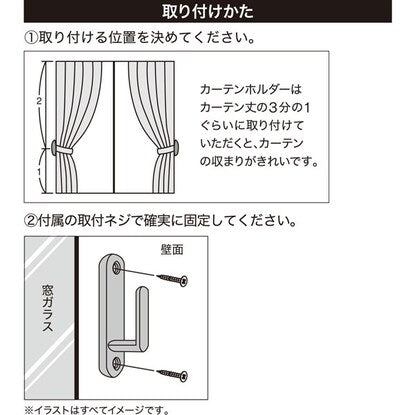 取り付けかた

①取り付ける位置を決めてください。

2

1

カーテンホルダーはカーテン丈の3分の1ぐらいに取り付けていただくと、カーテンの収まりがきれいです。

②付属の取付ネジで確実に固定してください。

壁面

窓ガラス

※イラストはすべてイメージです。