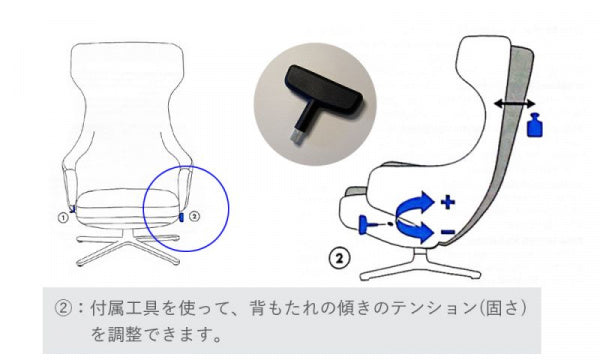 ①

②

+

−

②

②：付属工具を使って、背もたれの傾きのテンション(固さ)を調整できます。