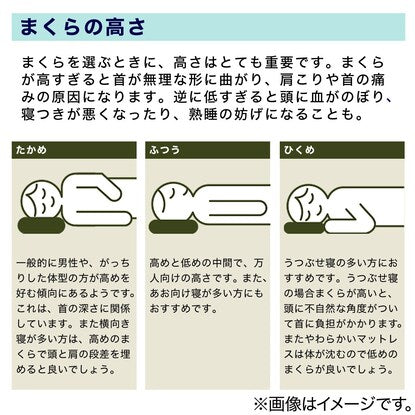 まくらの高さ

まくらを選ぶときに、高さはとても重要です。まくらが高すぎると首が無理な形に曲がり、肩こりや首の痛みの原因になります。逆に低すぎると頭に血がのぼり、寝つきが悪くなったり、熟睡の妨げになることも。

たかめ

一般的に男性や、がっちりした体型の方が高めを好む傾向にあるようです。これは、首の深さに関係しています。また横向き寝が多い方は、高めのまくらで頭と肩の段差を埋めると良いでしょう。

ふつう

高めと低めの中間で、万人向けの高さです。また、あお向け寝が多い方にもおすすめです。

ひくめ

うつぶせ寝の多い方におすすめです。うつぶせ寝の場合まくらが高いと、頭に不自然な角度がついて首に負担がかかります。またやわらかいマットレスは体が沈むので低めのまくらが良いでしょう。

※画像はイメージです。