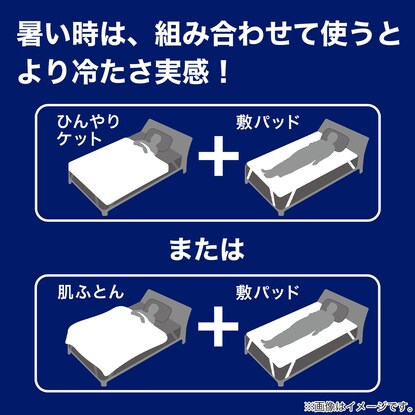 暑い時は、組み合わせて使うとより冷たさ実感！

ひんやりケット

＋

敷パッド

または

肌ふとん

＋

敷パッド

※画像はイメージです。