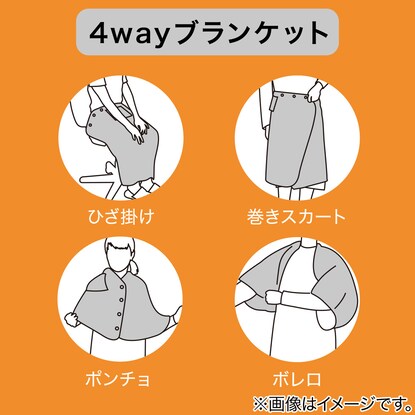 4wayブランケット

ひざ掛け

巻きスカート

ポンチョ

ボレロ

※画像はイメージです。