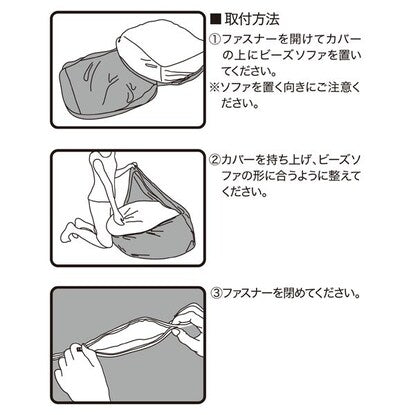 ■取付方法

①ファスナーを開けてカバーの上にビーズソファを置いてください。
※ソファを置く向きにご注意ください。

②カバーを持ち上げ、ビーズソファの形に合うように整えてください。

③ファスナーを閉めてください。