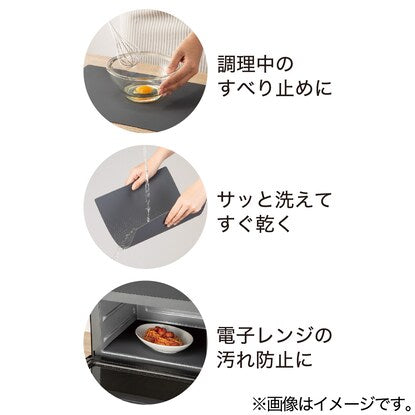 調理中の
すべり止めに

サッと洗えて
すぐ乾く

電子レンジの
汚れ防止に

※画像はイメージです。