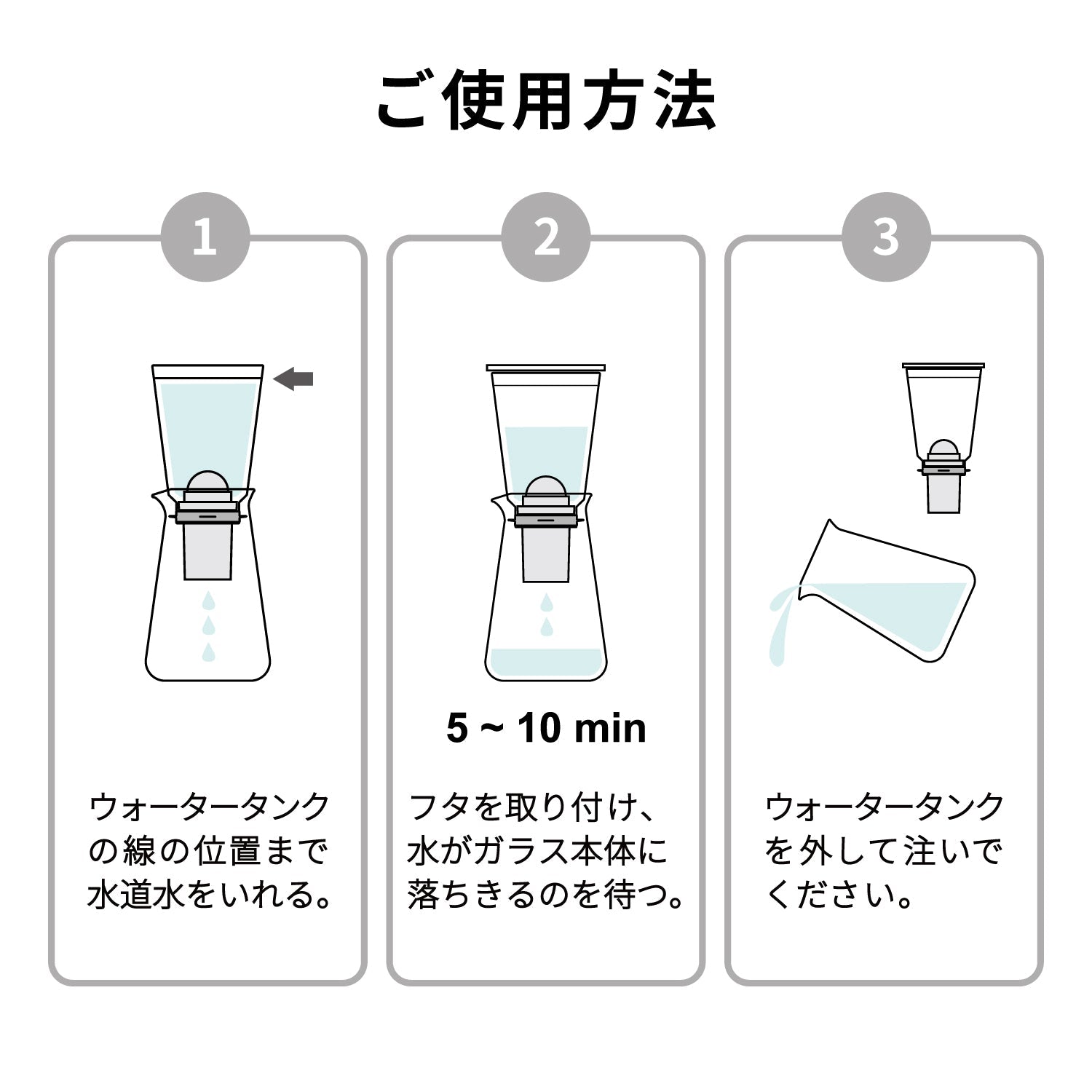 ご使用方法

1

ウォータータンクの線の位置まで水道水をいれる。

2

5 ~ 10 min

フタを取り付け、水がガラス本体に落ちきるのを待つ。

3

ウォータータンクを外して注いでください。