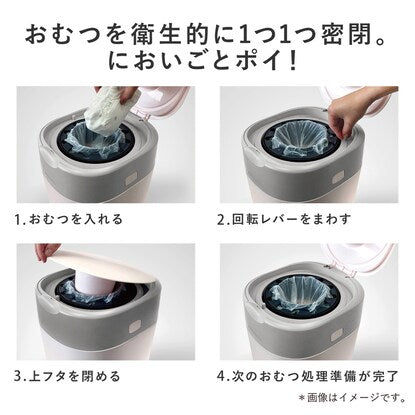 おむつを衛生的に1つ1つ密閉。
においごとポイ!

1.おむつを入れる

2.回転レバーをまわす

3.上フタを閉める

4.次のおむつ処理準備が完了

＊画像はイメージです。