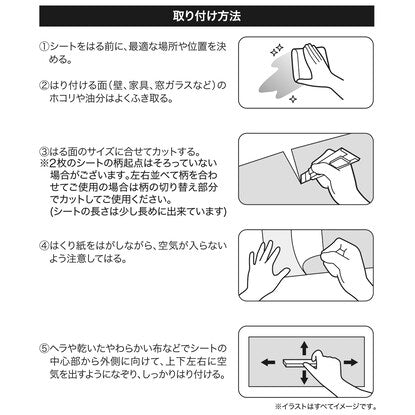 取り付け方法

①シートをはる前に、最適な場所や位置を決める。

②はり付ける面（壁、家具、窓ガラスなど）のホコリや油分はよくふき取る。

③はる面のサイズに合せてカットする。
※2枚のシートの柄起点はそろっていない場合がございます。左右並べて柄を合わせてご使用の場合は柄の切り替え部分でカットしてご使用ください。
(シートの長さは少し長めに出来ています)

④はくり紙をはがしながら、空気が入らないよう注意してはる。

⑤ヘラや乾いたやわらかい布などでシートの中心部から外側に向けて、上下左右に空気を出すようになぞり、しっかりはり付ける。

※イラストはすべてイメージです。