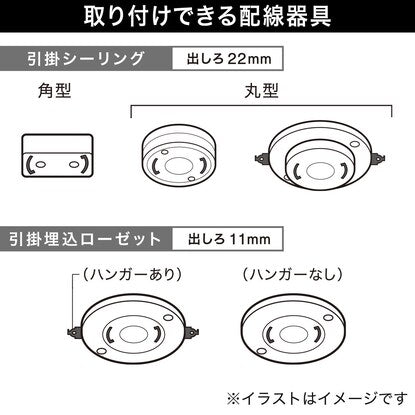 取り付けできる配線器具

引掛シーリング
出しろ 22mm

角型

丸型

引掛埋込ローゼット
出しろ 11mm

（ハンガーあり）

（ハンガーなし）

※イラストはイメージです