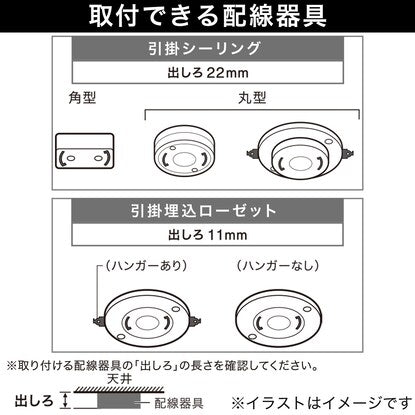 取付できる配線器具

引掛シーリング

出しろ 22mm

角型

丸型

引掛埋込ローゼット

出しろ 11mm

（ハンガーあり）

（ハンガーなし）

※取り付ける配線器具の「出しろ」の長さを確認してください。

天井

出しろ

配線器具

※イラストはイメージです