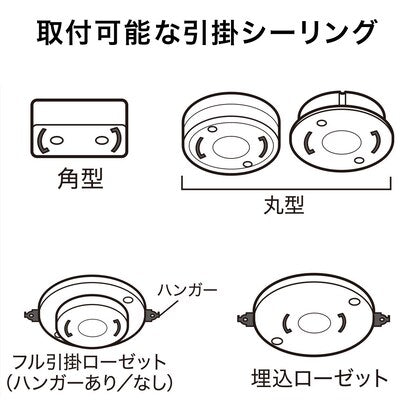 取付可能な引掛シーリング

角型

丸型

ハンガー

フル引掛ローゼット
(ハンガーあり／なし)

埋込ローゼット