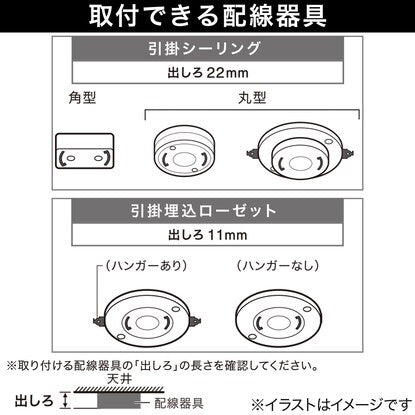 取付できる配線器具

引掛シーリング

出しろ 22mm

角型

丸型

引掛埋込ローゼット

出しろ 11mm

（ハンガーあり）

（ハンガーなし）

※取り付ける配線器具の「出しろ」の長さを確認してください。

天井

出しろ

配線器具

※イラストはイメージです