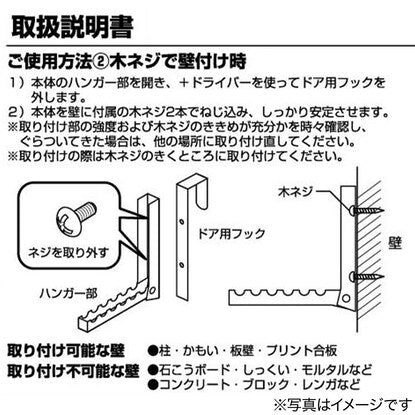 取扱説明書

ご使用方法②木ネジで壁付け時

1）本体のハンガー部を開き、＋ドライバーを使ってドア用フックを外します。
2）本体を壁に付属の木ネジ2本でねじ込み、しっかり安定させます。
※取り付け部の強度および木ネジのききめが充分かを時々確認し、ぐらついてきた場合は、他の場所に取り付け直してください。
※取り付けの際は木ネジのきくところに取り付けてください。

ネジを取り外す

ハンガー部

ドア用フック

木ネジ

壁

取り付け可能な壁　●柱・かもい・板壁・プリント合板
取り付け不可能な壁　●石こうボード・しっくい・モルタルなど
●コンクリート・ブロック・レンガなど

※写真はイメージです