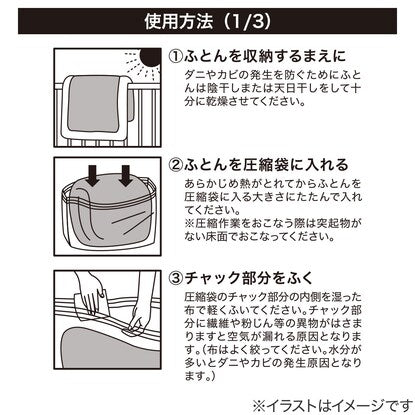 使用方法（1/3）

①ふとんを収納するまえに
ダニやカビの発生を防ぐためにふとんは陰干しまたは天日干しをして十分に乾燥させてください。

②ふとんを圧縮袋に入れる
あらかじめ熱がとれてからふとんを圧縮袋に入る大きさにたたんで入れてください。
※圧縮作業をおこなう際は突起物がない床面でおこなってください。

③チャック部分をふく
圧縮袋のチャック部分の内側を湿った布で軽くふいてください。チャック部分に繊維や粉じん等の異物がはさまりますと空気が漏れる原因となります。（布はよく絞ってください。水分が多いとダニやカビの発生原因となります。）

※イラストはイメージです