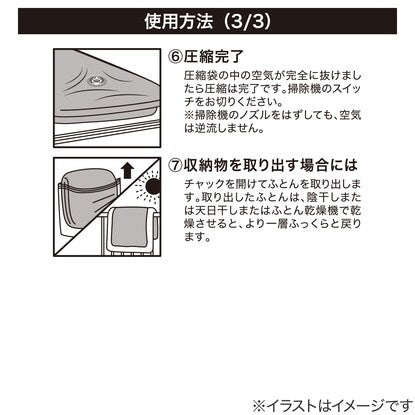 使用方法（3/3）

⑥圧縮完了

圧縮袋の中の空気が完全に抜けましたら圧縮は完了です。掃除機のスイッチをお切りください。
※掃除機のノズルをはずしても、空気は逆流しません。

⑦収納物を取り出す場合には

チャックを開けてふとんを取り出します。取り出したふとんは、陰干しまたは天日干しまたはふとん乾燥機で乾燥させると、より一層ふっくらと戻ります。

※イラストはイメージです