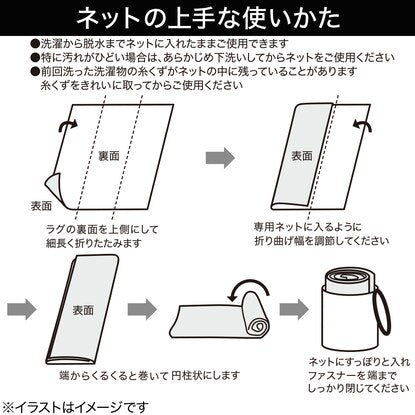 ネットの上手な使いかた

●洗濯から脱水までネットに入れたままご使用できます
●特に汚れがひどい場合は、あらかじめ下洗いしてからネットをご使用ください
●前回洗った洗濯物の糸くずがネットの中に残っていることがあります
糸くずをきれいに取ってからご使用ください

裏面

表面

ラグの裏面を上側にして
細長く折りたたみます

表面

専用ネットに入るように
折り曲げ幅を調節してください

表面

端からくるくると巻いて 円柱状にします

ネットにすっぽりと入れ
ファスナーを端まで
しっかり閉じてください

※イラストはイメージです