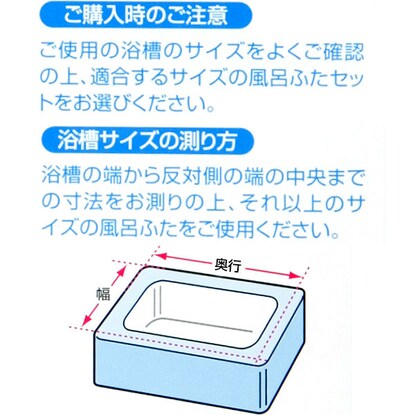 ご購入時のご注意

ご使用の浴槽のサイズをよくご確認の上、適合するサイズの風呂ふたセットをお選びください。

浴槽サイズの測り方

浴槽の端から反対側の端の中央までの寸法をお測りの上、それ以上のサイズの風呂ふたをご使用ください。

奥行

幅