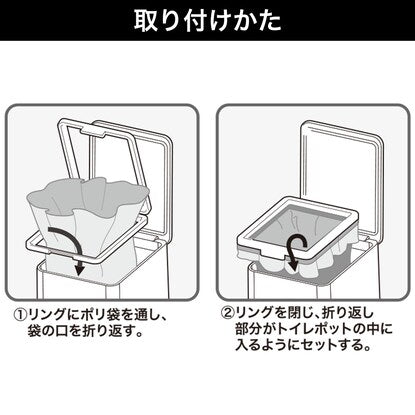 取り付けかた

①リングにポリ袋を通し、袋の口を折り返す。

②リングを閉じ、折り返し部分がトイレポットの中に入るようにセットする。