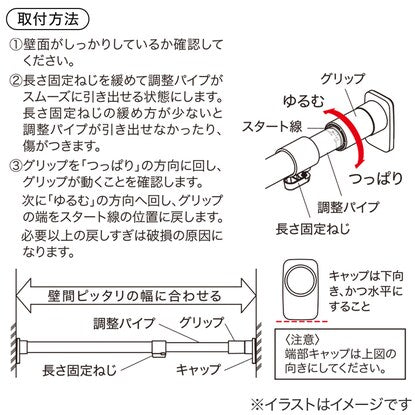 取付方法

①壁面がしっかりしているか確認してください。

②長さ固定ねじを緩めて調整パイプがスムーズに引き出せる状態にします。長さ固定ねじの緩め方が少ないと調整パイプが引き出せなかったり、傷がつきます。

③グリップを「つっぱり」の方向に回し、グリップが動くことを確認します。
次に「ゆるむ」の方向へ回し、グリップの端をスタート線の位置に戻します。
必要以上の戻しすぎは破損の原因になります。

グリップ
ゆるむ
スタート線
つっぱり
調整パイプ
長さ固定ねじ

壁間ピッタリの幅に合わせる
調整パイプ
グリップ
長さ固定ねじ
キャップ

キャップは下向き、かつ水平にすること

〈注意〉
端部キャップは上図の向きにしてください。

※イラストはイメージです