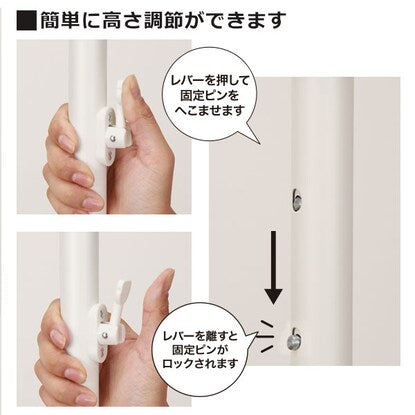 ■簡単に高さ調節ができます

レバーを押して固定ピンをへこませます

レバーを離すと固定ピンがロックされます