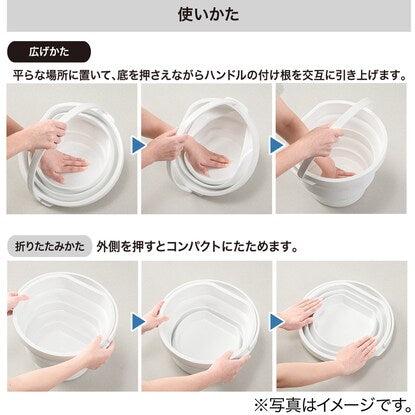 使いかた

広げかた

平らな場所に置いて、底を押さえながらハンドルの付け根を交互に引き上げます。

折りたたみかた

外側を押すとコンパクトにたためます。

※写真はイメージです。