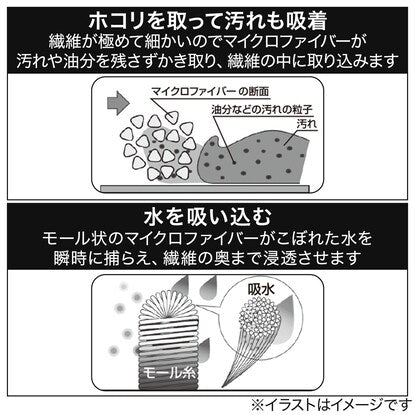 ホコリを取って汚れも吸着
繊維が極めて細かいのでマイクロファイバーが汚れや油分を残さずかき取り、繊維の中に取り込みます

マイクロファイバー の断面
油分などの汚れの粒子
汚れ

水を吸い込む
モール状のマイクロファイバーがこぼれた水を瞬時に捕らえ、繊維の奥まで浸透させます

吸水
モール糸

※イラストはイメージです