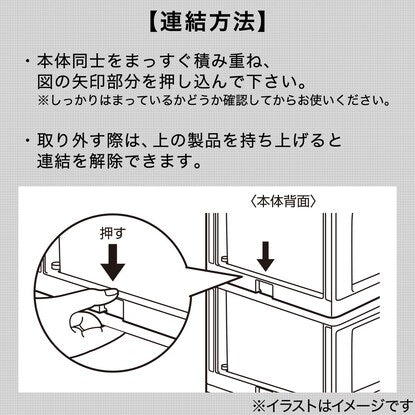 【連結方法】

・本体同士をまっすぐ積み重ね、図の矢印部分を押し込んで下さい。
※しっかりはまっているかどうか確認してからお使いください。

・取り外す際は、上の製品を持ち上げると連結を解除できます。

〈本体背面〉

押す

※イラストはイメージです