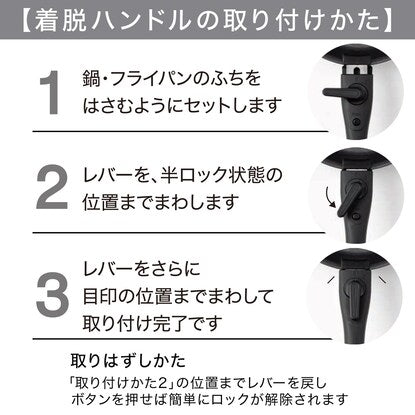 【着脱ハンドルの取り付けかた】

1 鍋・フライパンのふちをはさむようにセットします

2 レバーを、半ロック状態の位置までまわします

3 レバーをさらに目印の位置までまわして取り付け完了です

取りはずしかた

「取り付けかた2」の位置までレバーを戻しボタンを押せば簡単にロックが解除されます