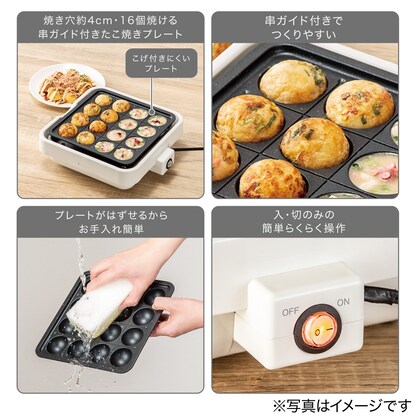 焼き穴約4cm・16個焼ける
串ガイド付きたこ焼きプレート

こげ付きにくい
プレート

串ガイド付きで
つくりやすい

プレートがはずせるから
お手入れ簡単

入・切のみの
簡単らくらく操作

OFF
ON

※写真はイメージです