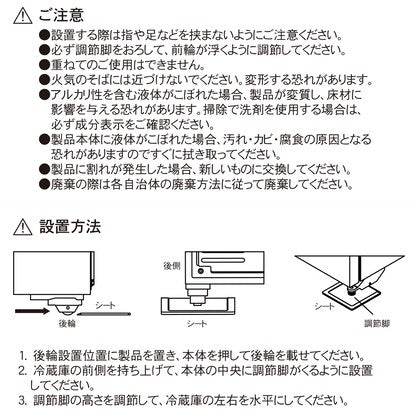 ご注意

●設置する際は指や足などを挟まないようにご注意ください。
●必ず調節脚をおろして、前輪が浮くように調節してください。
●重ねてのご使用はできません。
●火気のそばには近づけないでください。変形する恐れがあります。
●アルカリ性を含む液体がこぼれた場合、製品が変質し、床材に影響を与える恐れがあります。掃除で洗剤を使用する場合は、必ず成分表示をご確認ください。
●製品本体に液体がこぼれた場合、汚れ・カビ・腐食の原因となる恐れがありますのですぐに拭き取ってください。
●製品に割れが発生した場合、新しいものに交換してください。
●廃棄の際は各自治体の廃棄方法に従って廃棄してください。

設置方法

シート
後輪
後側
シート
シート
調節脚

1. 後輪設置位置に製品を置き、本体を押して後輪を載せてください。
2. 冷蔵庫の前側を持ち上げて、本体の中央に調節脚がくるように設置してください。
3. 調節脚の高さを調節して、冷蔵庫の左右を水平にしてください。