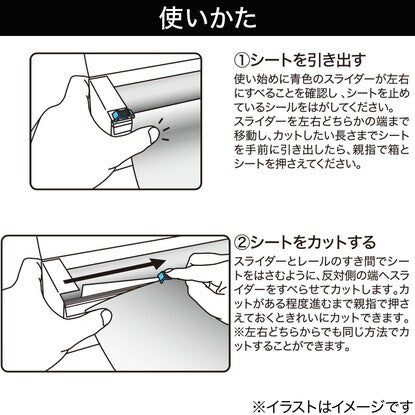 使いかた

①シートを引き出す

使い始めに青色のスライダーが左右にすべることを確認し、シートを止めているシールをはがしてください。
スライダーを左右どちらかの端まで移動し、カットしたい長さまでシートを手前に引き出したら、親指で箱とシートを押さえてください。

②シートをカットする

スライダーとレールのすき間でシートをはさむように、反対側の端へスライダーをすべらせてカットします。カットがある程度進むまで親指で押さえておくときれいにカットできます。
※左右どちらからでも同じ方法でカットすることができます。

※イラストはイメージです