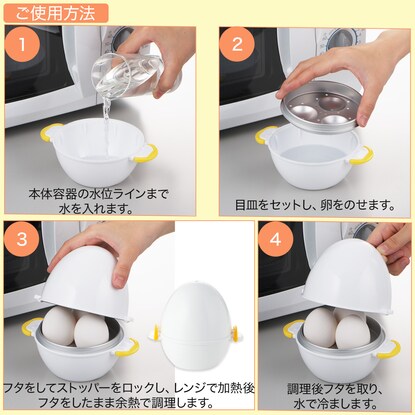 ご使用方法

1

本体容器の水位ラインまで水を入れます。

2

目皿をセットし、卵をのせます。

3

フタをしてストッパーをロックし、レンジで加熱後フタをしたまま余熱で調理します。

4

調理後フタを取り、水で冷まします。