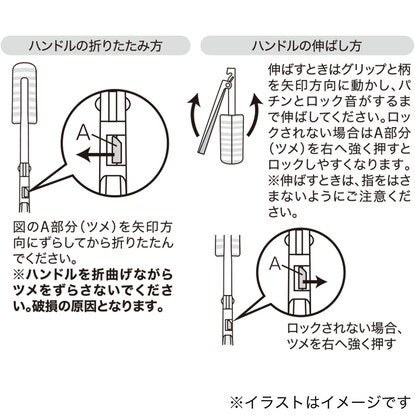 ハンドルの折りたたみ方

A

図のA部分（ツメ）を矢印方向にずらしてから折りたたんでください。
※ハンドルを折曲げながらツメをずらさないでください。破損の原因となります。

ハンドルの伸ばし方

伸ばすときはグリップと柄を矢印方向に動かし、パチンとロック音がするまで伸ばしてください。ロックされない場合はA部分（ツメ）を右へ強く押すとロックしやすくなります。
※伸ばすときは、指をはさまないようにご注意ください。

A

ロックされない場合、ツメを右へ強く押す

※イラストはイメージです