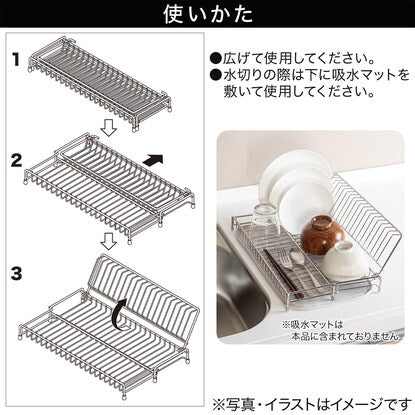 使いかた

1

2

3

●広げて使用してください。
●水切りの際は下に吸水マットを敷いて使用してください。

※吸水マットは本品に含まれておりません

※写真・イラストはイメージです