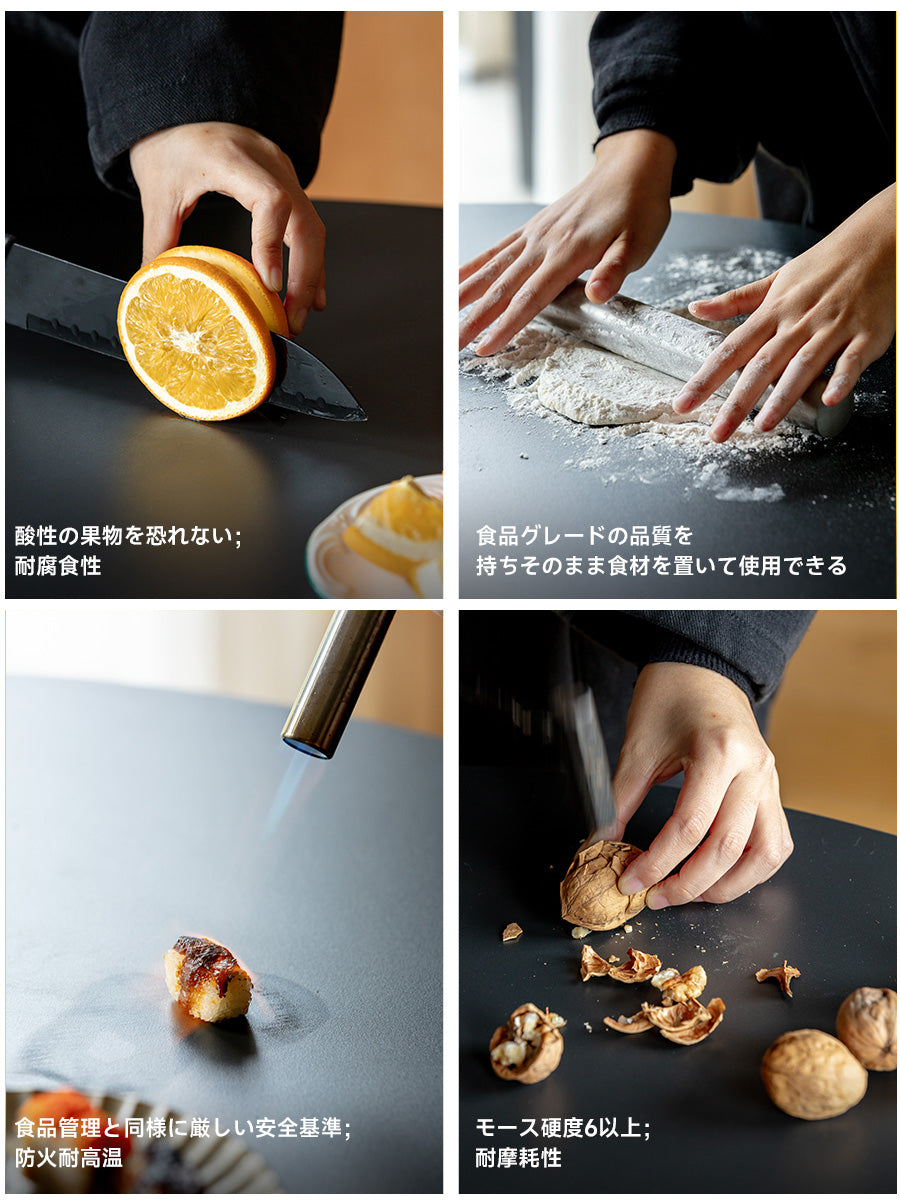 酸性の果物を恐れない;
耐腐食性

食品グレードの品質を
持ちそのまま食材を置いて使用できる

食品管理と同様に厳しい安全基準;
防火耐高温

モース硬度6以上;
耐摩耗性