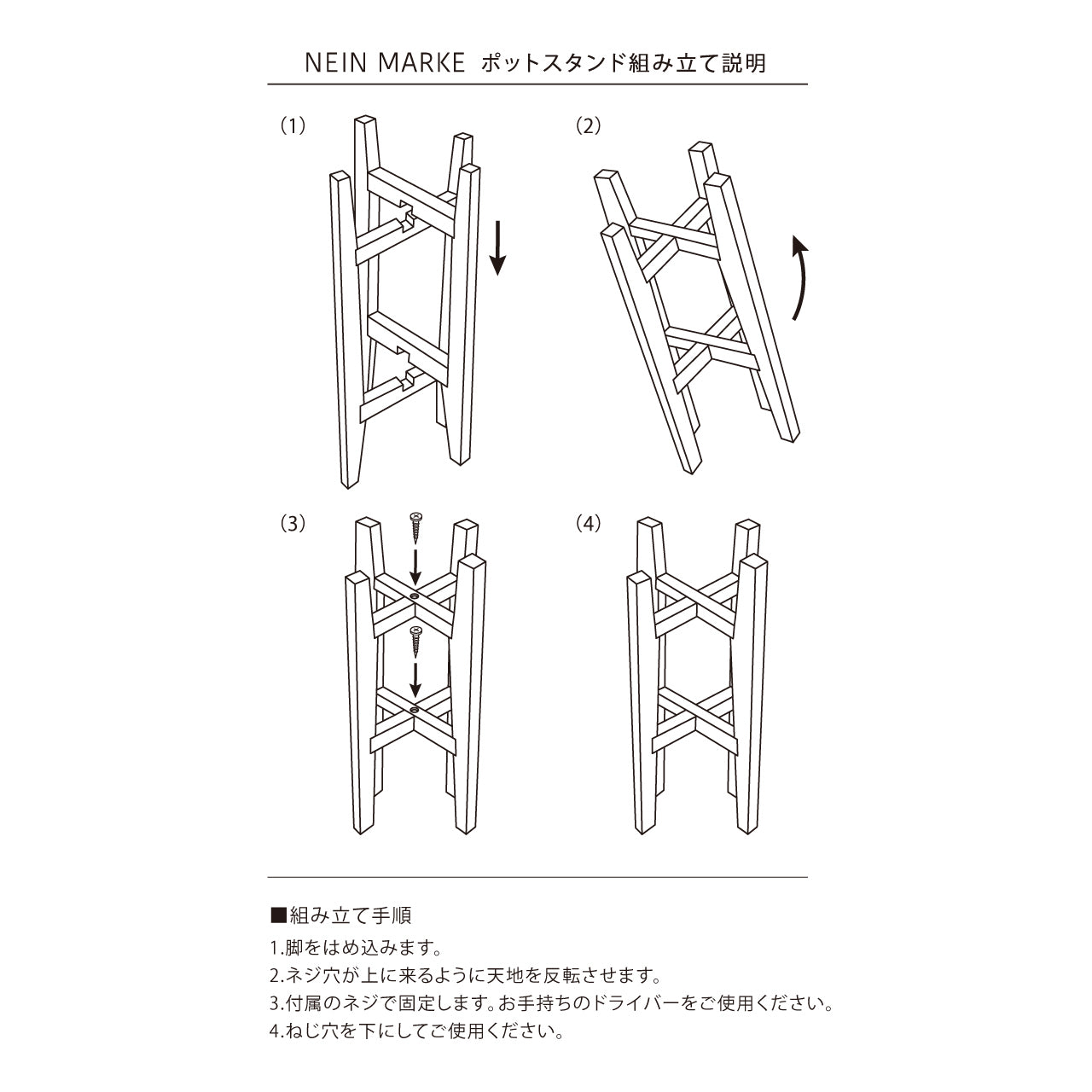 NEIN MARKE ポットスタンド組み立て説明

(1)

(2)

(3)

(4)

■組み立て手順

1.脚をはめ込みます。
2.ネジ穴が上に来るように天地を反転させます。
3.付属のネジで固定します。お手持ちのドライバーをご使用ください。
4.ねじ穴を下にしてご使用ください。