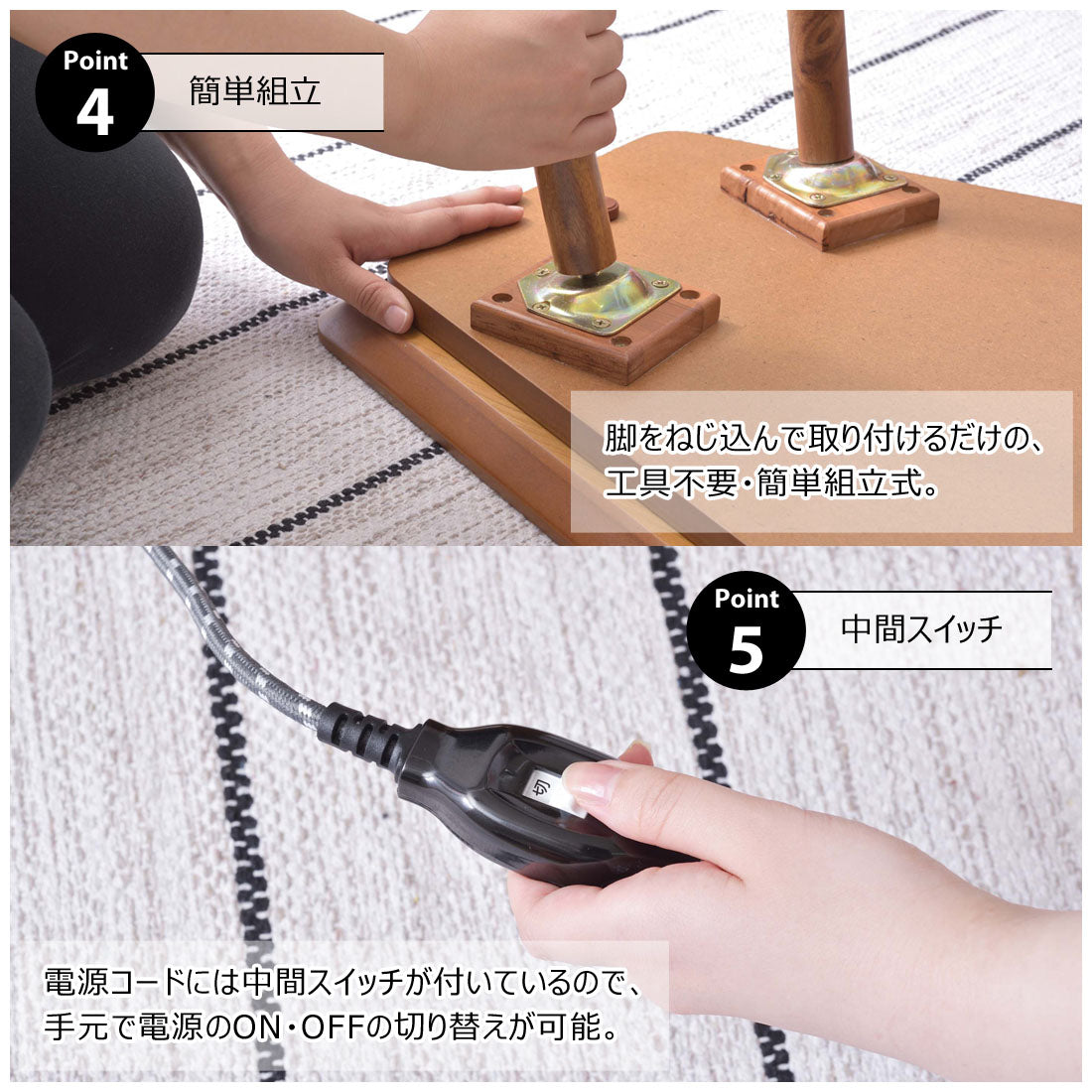 Point
4
簡単組立

脚をねじ込んで取り付けるだけの、工具不要・簡単組立式。

Point
5
中間スイッチ

切

電源コードには中間スイッチが付いているので、手元で電源のON・OFFの切り替えが可能。