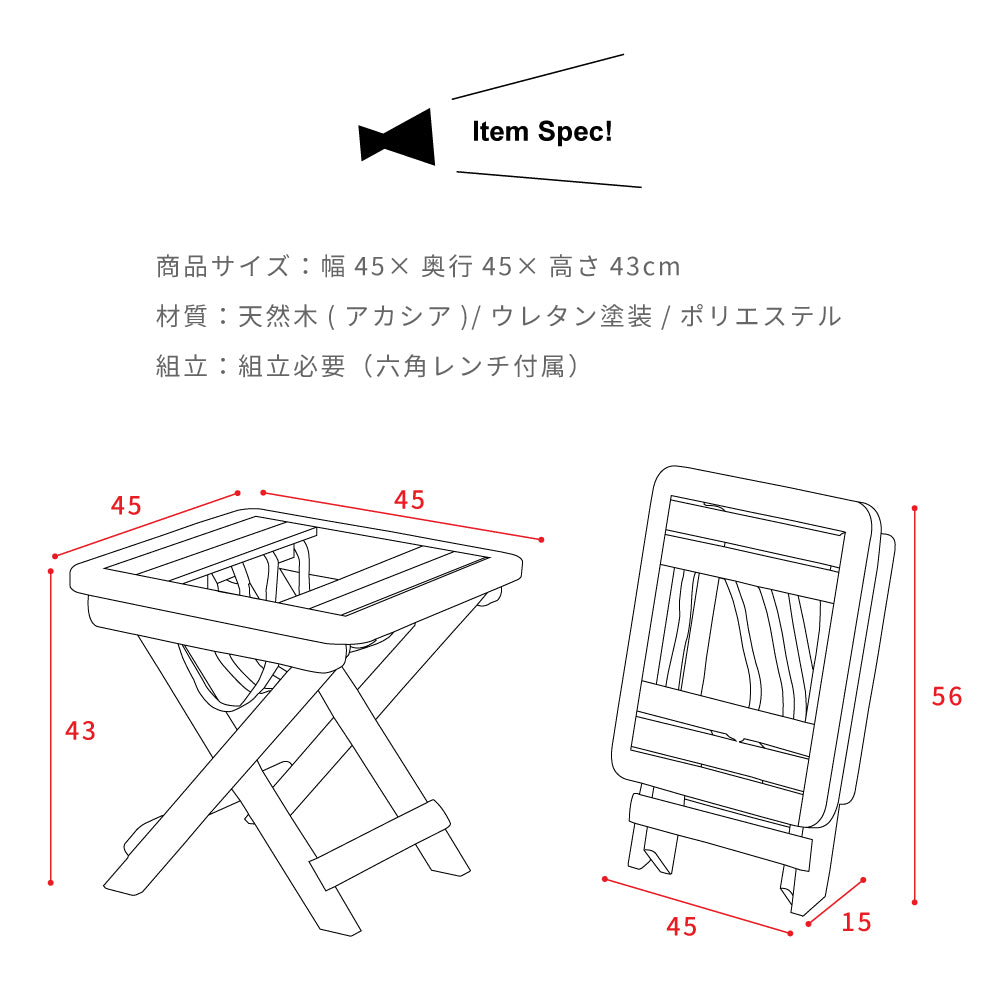 Item Spec!

商品サイズ：幅 45× 奥行 45× 高さ 43cm

材質：天然木 ( アカシア )/ ウレタン塗装 / ポリエステル

組立：組立必要（六角レンチ付属）

45

45

43

56

45

15