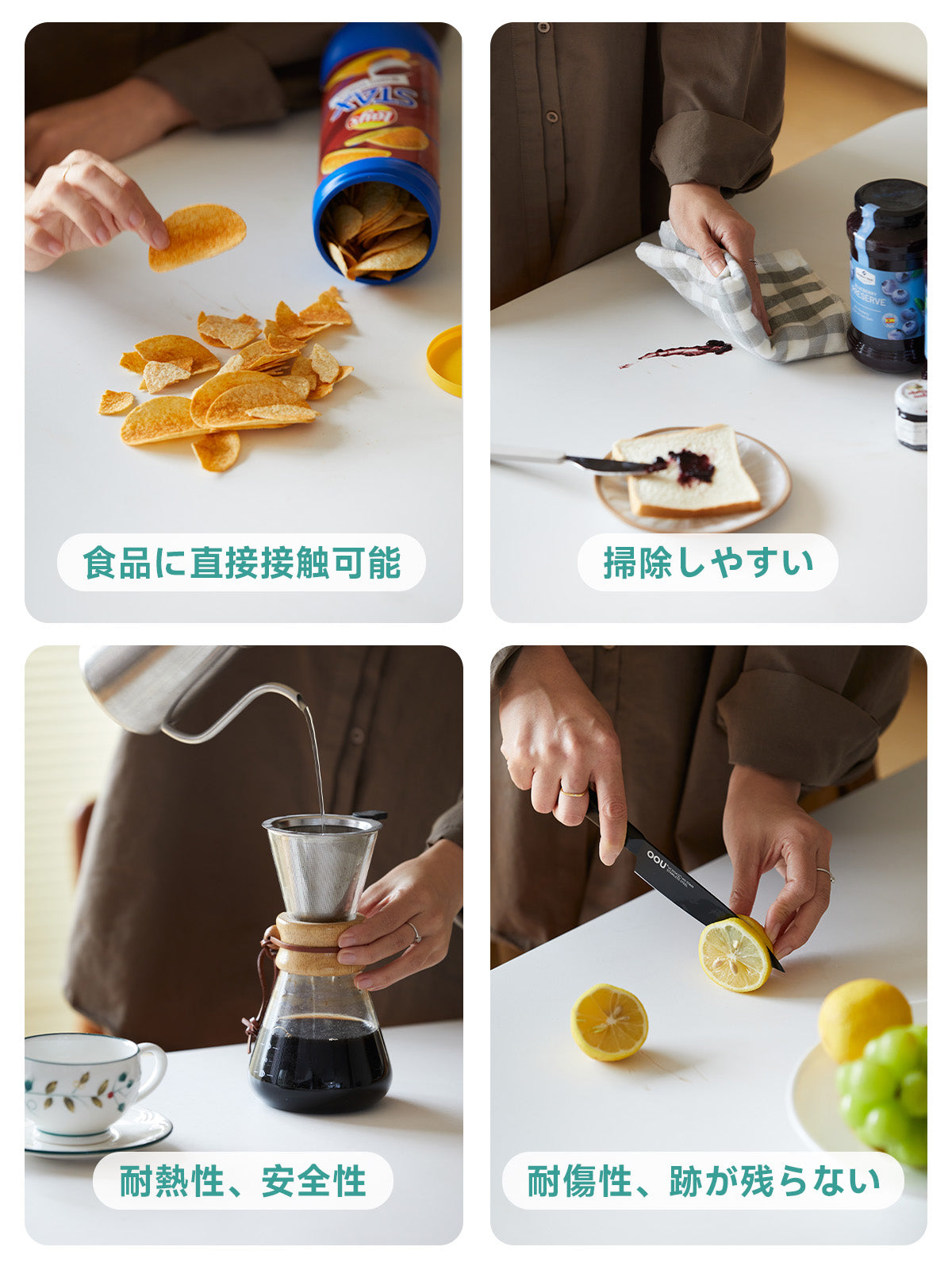 Lay's STAX

食品に直接接触可能

PRESERVE

掃除しやすい

耐熱性、安全性

OOU

耐傷性、跡が残らない