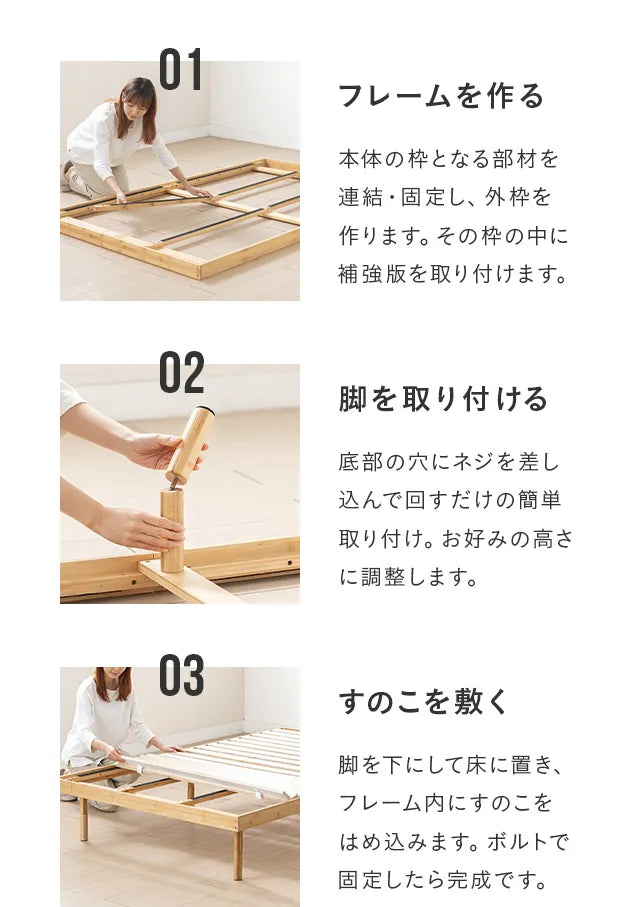 01

フレームを作る

本体の枠となる部材を連結・固定し、外枠を作ります。その枠の中に補強版を取り付けます。

02

脚を取り付ける

底部の穴にネジを差し込んで回すだけの簡単取り付け。お好みの高さに調整します。

03

すのこを敷く

脚を下にして床に置き、フレーム内にすのこをはめ込みます。ボルトで固定したら完成です。