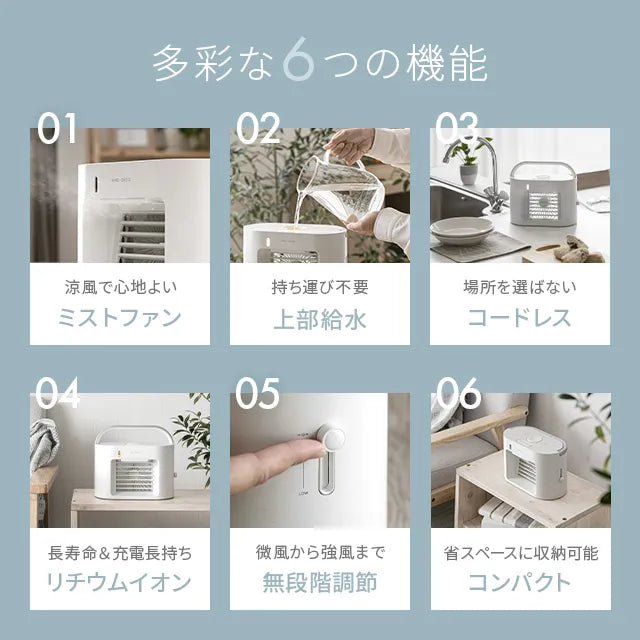 多彩な6つの機能

01
涼風で心地よい
ミストファン

02
持ち運び不要
上部給水

03
場所を選ばない
コードレス

04
長寿命＆充電長持ち
リチウムイオン

05
HIGH
LOW
微風から強風まで
無段階調節

06
省スペースに収納可能
コンパクト